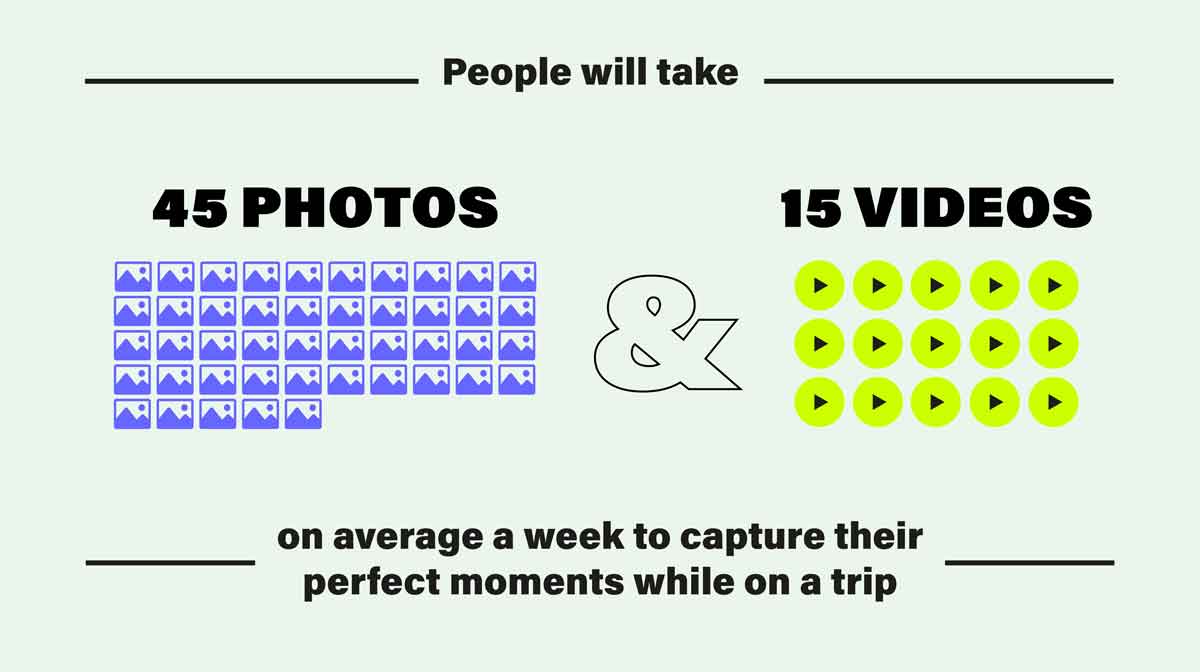 People will take

45 PHOTOS

&

15 VIDEOS

on average a week to capture their perfect moments while on a trip