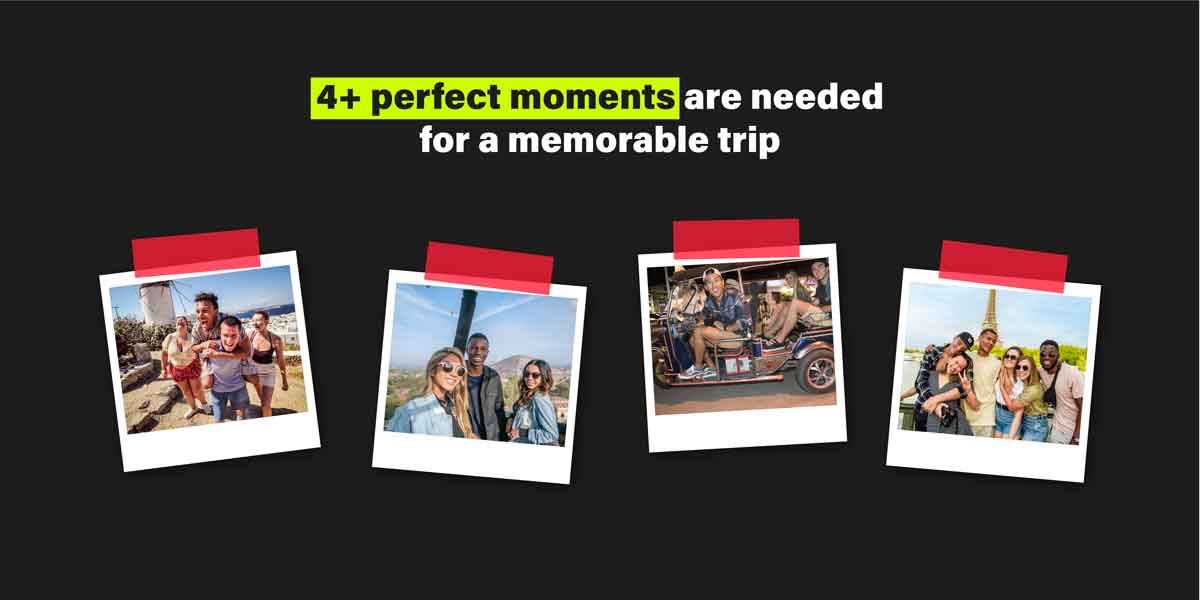 4+ perfect moments are needed for a memorable trip