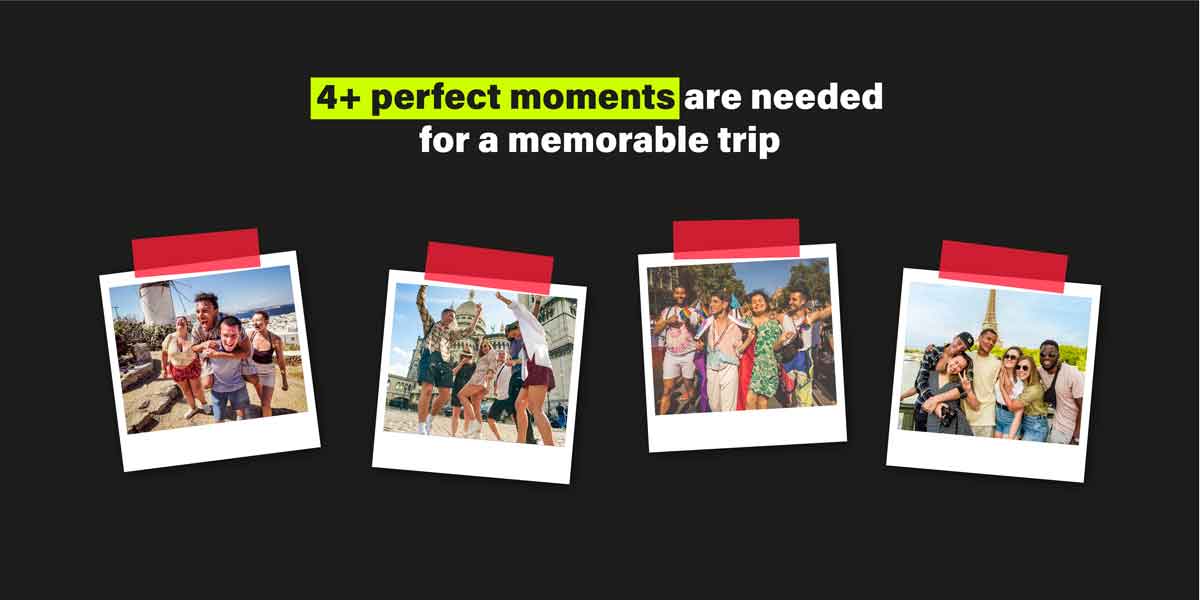 4+ perfect moments are needed for a memorable trip